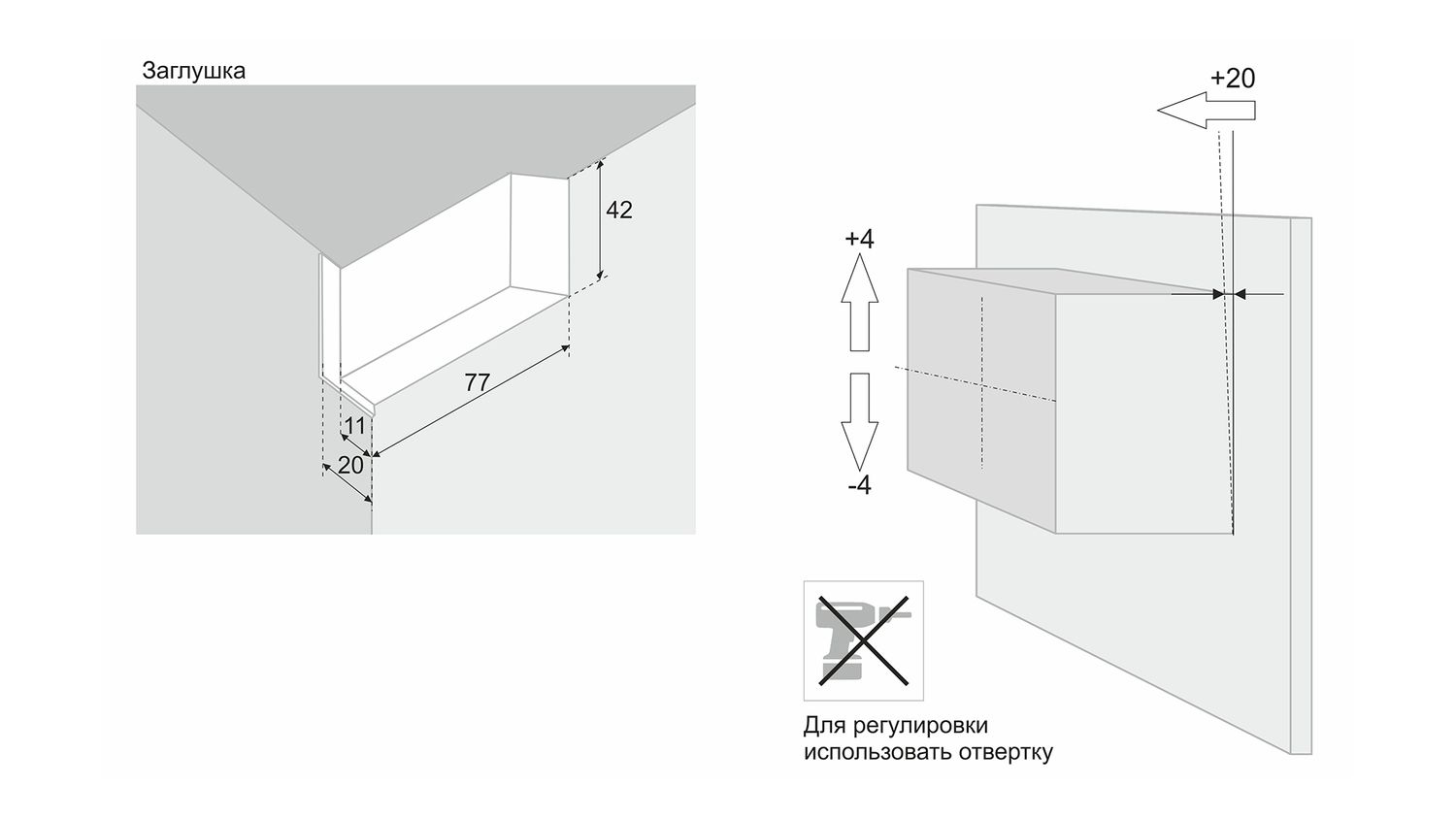 Заглушка

42

77

11

20

+20

+4

-4

Для регулировки использовать отвертку